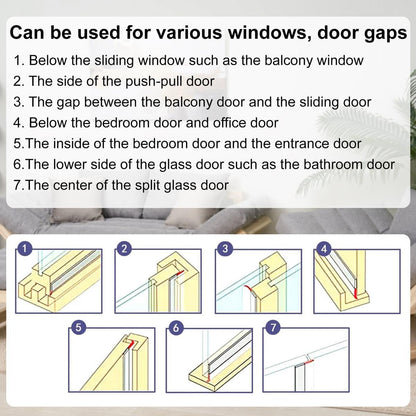 Can be used for various windows, door gaps

1. Below the sliding window such as the balcony window
2. The side of the push-pull door
3. The gap between the balcony door and the sliding door
4. Below the bedroom door and office door
5.The inside of the bedroom door and the entrance door
6.The lower side of the glass door such as the bathroom door
7.The center of the split glass door

1

2

3

4

5

6

7