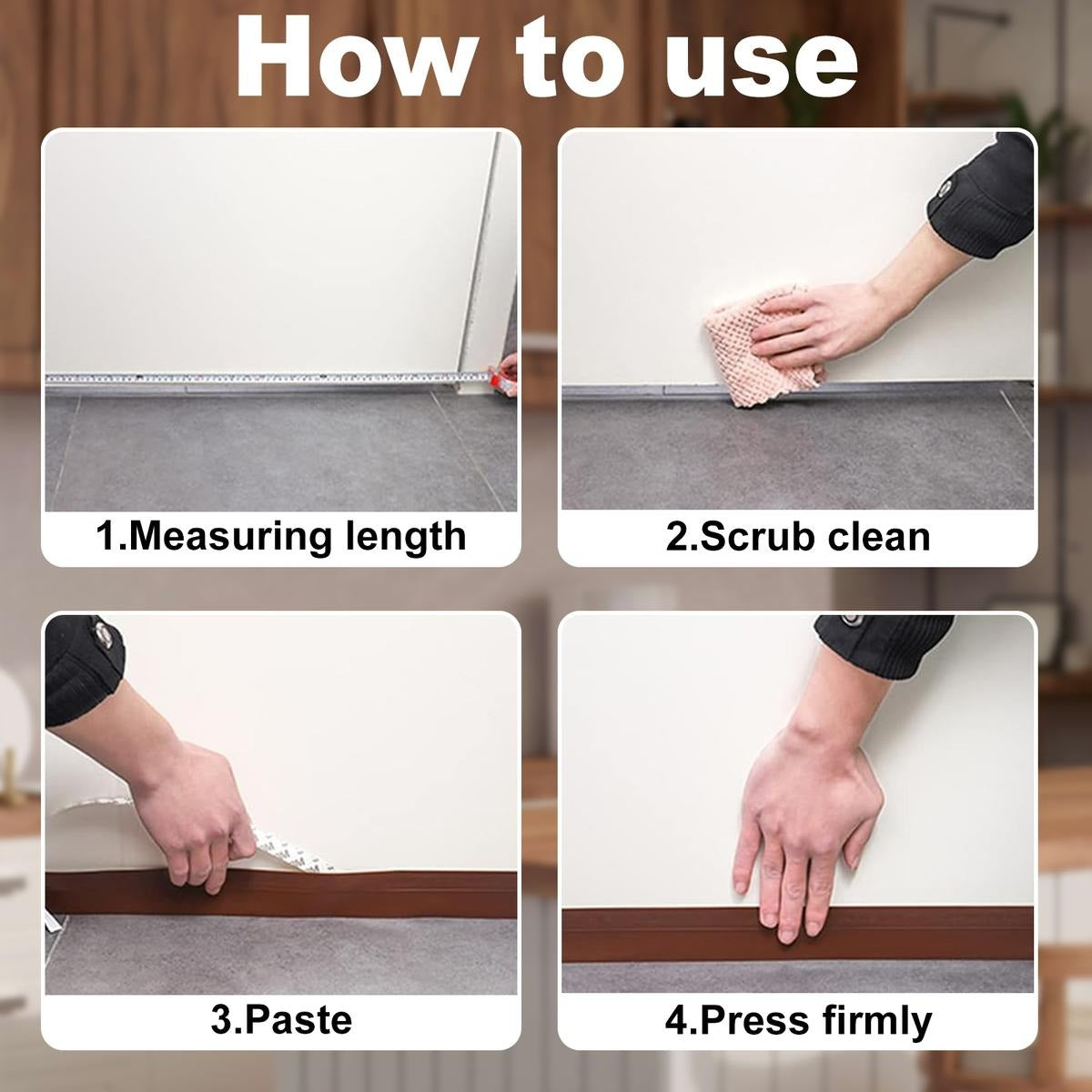 How to use

1.Measuring length

2.Scrub clean

3.Paste

4.Press firmly