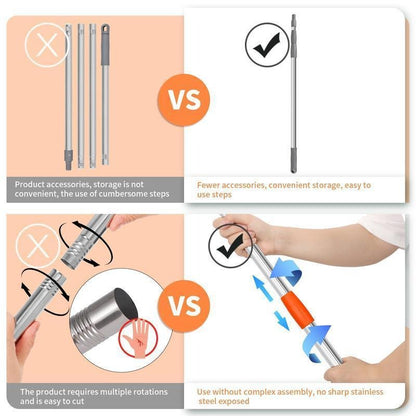 VS

Product accessories, storage is not convenient, the use of cumbersome steps

Fewer accessories, convenient storage, easy to use steps

VS

The product requires multiple rotations and is easy to cut

Use without complex assembly, no sharp stainless steel exposed