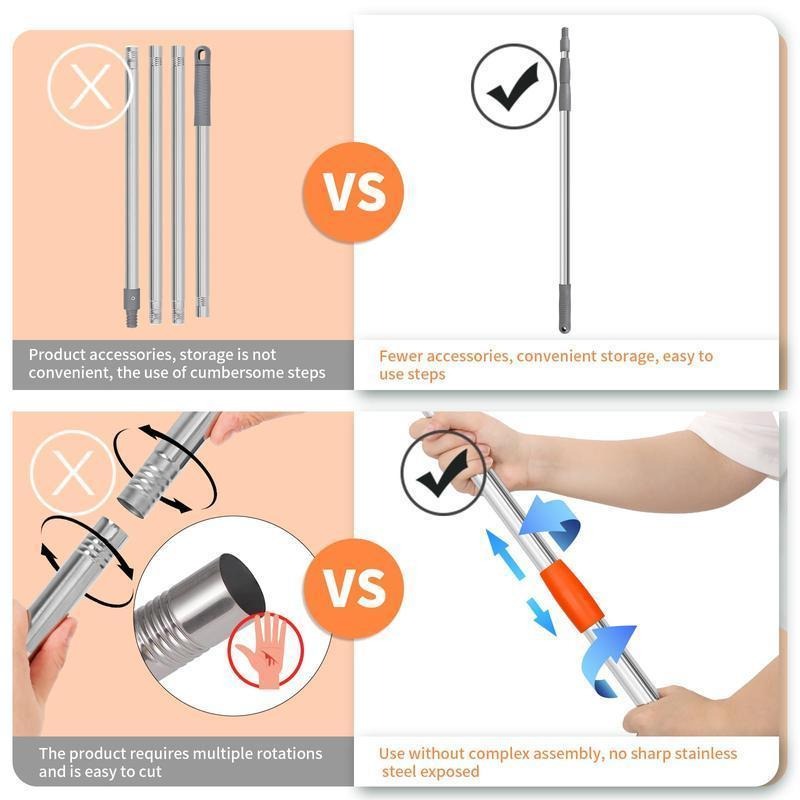 VS

Product accessories, storage is not convenient, the use of cumbersome steps

Fewer accessories, convenient storage, easy to use steps

VS

The product requires multiple rotations and is easy to cut

Use without complex assembly, no sharp stainless steel exposed