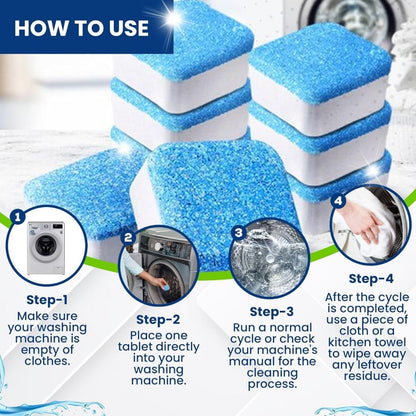 HOW TO USE

1

Step-1
Make sure your washing machine is empty of clothes.

2

Step-2
Place one tablet directly into your washing machine.

3

Step-3
Run a normal cycle or check your machine's manual for the cleaning process.

4

Step-4
After the cycle is completed, use a piece of cloth or a kitchen towel to wipe away any leftover residue.