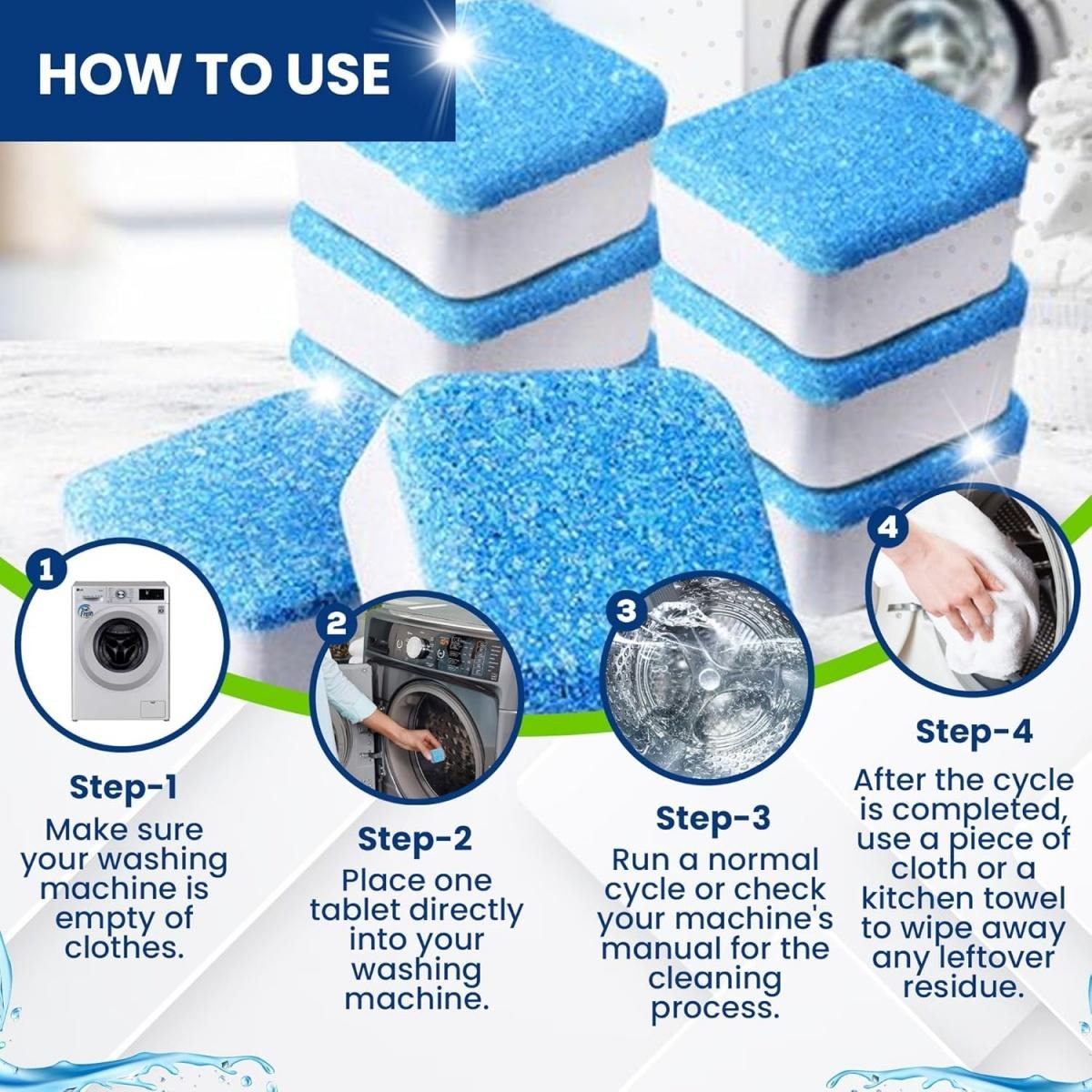 HOW TO USE

1

Step-1
Make sure your washing machine is empty of clothes.

2

Step-2
Place one tablet directly into your washing machine.

3

Step-3
Run a normal cycle or check your machine's manual for the cleaning process.

4

Step-4
After the cycle is completed, use a piece of cloth or a kitchen towel to wipe away any leftover residue.