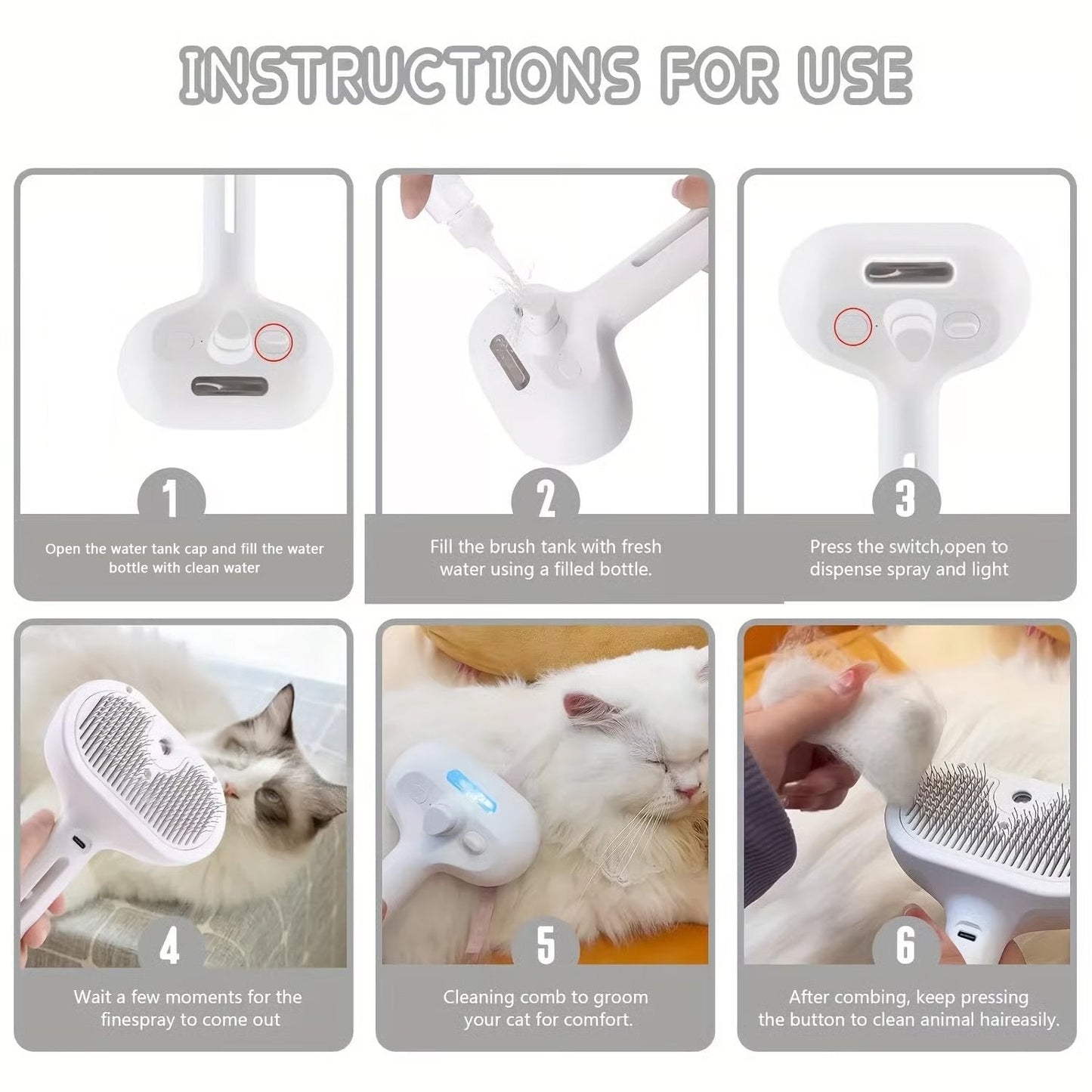 INSTRUCTIONS FOR USE

1

Open the water tank cap and fill the water bottle with clean water

2

Fill the brush tank with fresh water using a filled bottle.

3

Press the switch,open to dispense spray and light

4

Wait a few moments for the finespray to come out

5

Cleaning comb to groom your cat for comfort.

6

After combing, keep pressing the button to clean animal haireasily.